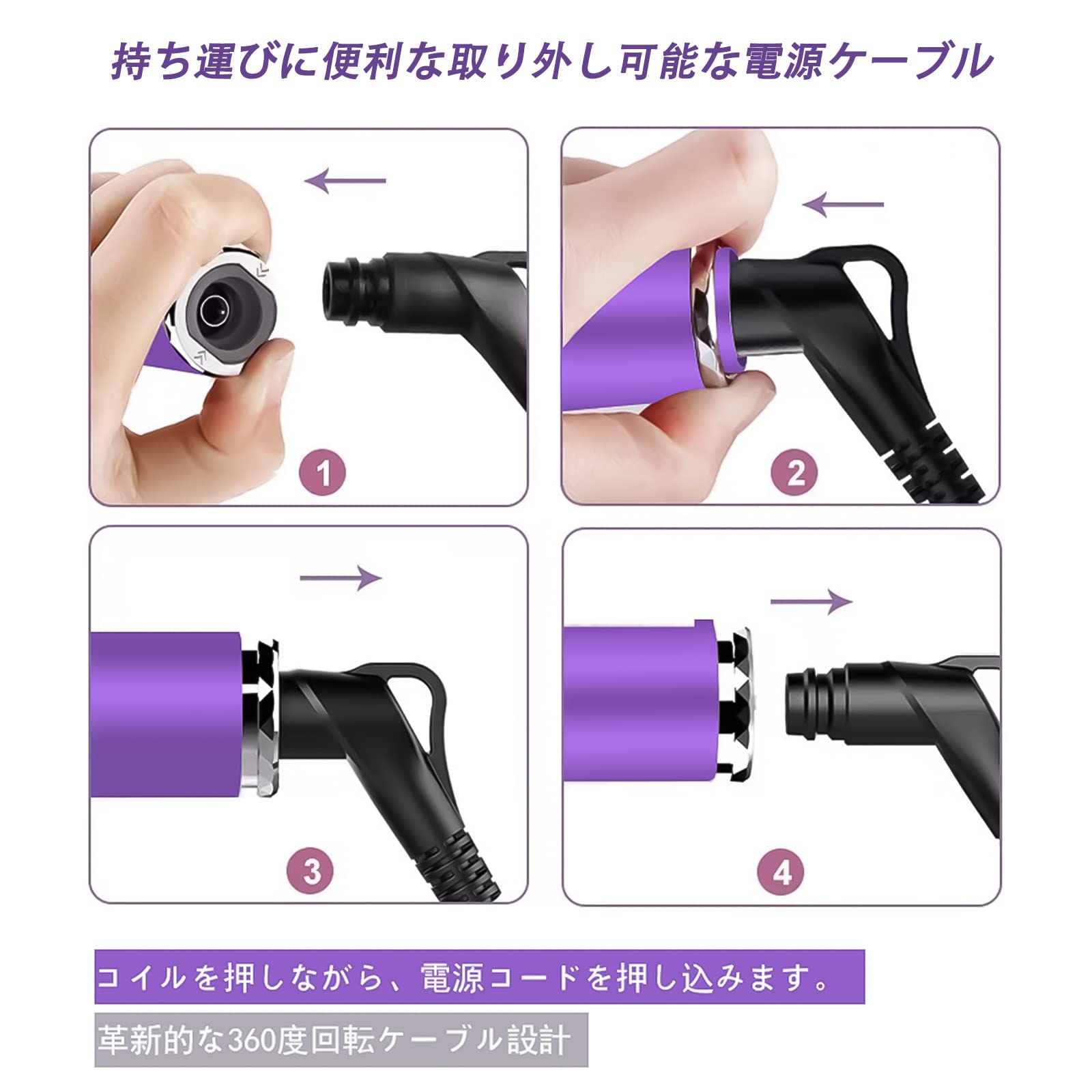 持ち運びに便利な取り外し可能な電源ケーブル

1

2

3

4

コイルを押しながら、電源コードを押し込みます。

革新的な360度回転ケーブル設計